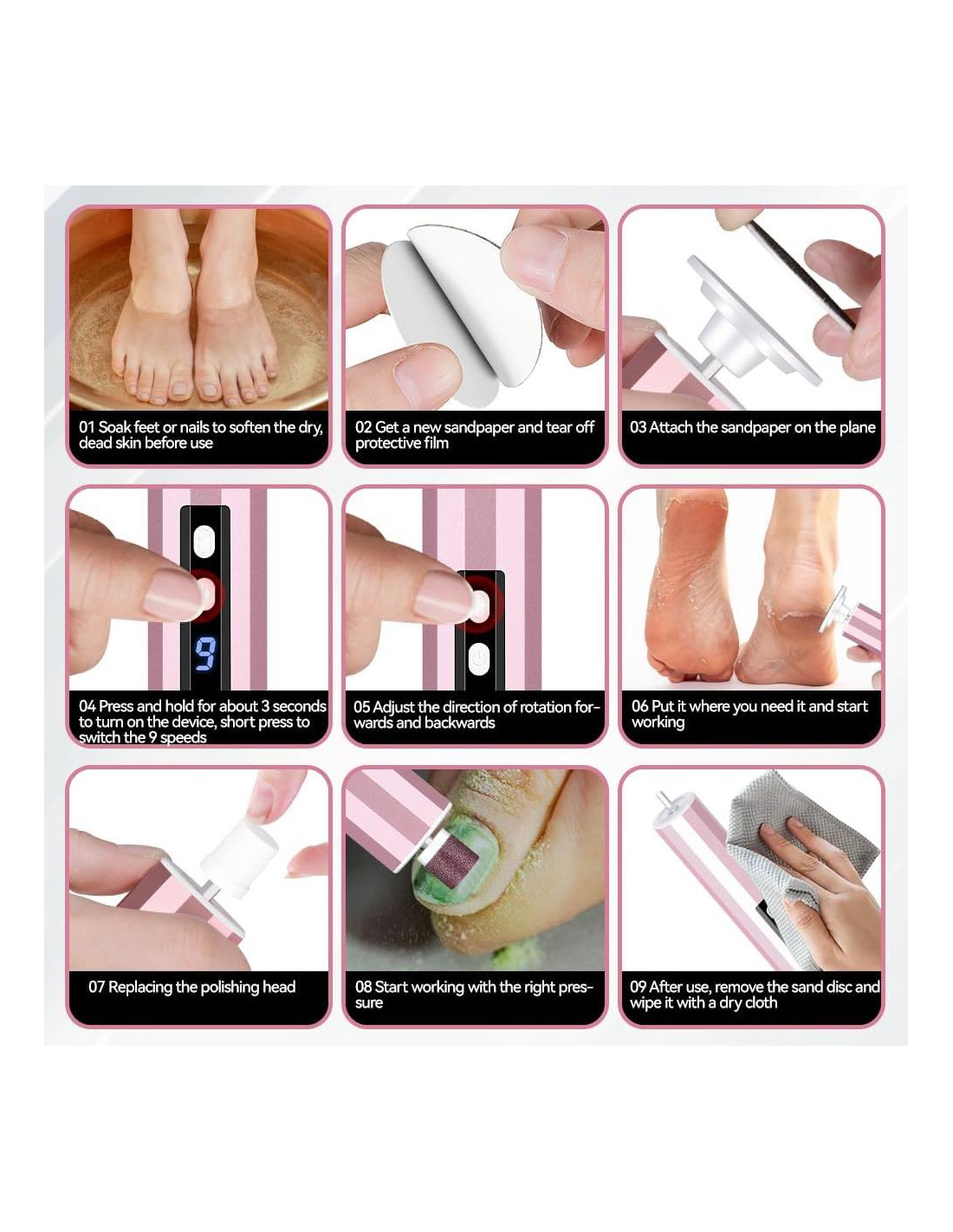 01 Soak feet or nails to soften the dry, dead skin before use

02 Get a new sandpaper and tear off protective film

03 Attach the sandpaper on the plane

9

04 Press and hold for about 3 seconds to turn on the device, short press to switch the 9 speeds

05 Adjust the direction of rotation forwards and backwards

06 Put it where you need it and start working

07 Replacing the polishing head

08 Start working with the right pressure

09 After use, remove the sand disc and wipe it with a dry cloth