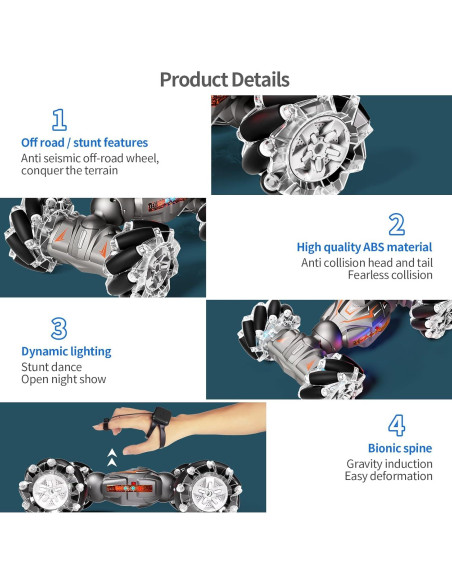 Product Details

1

Off road / stunt features

Anti seismic off-road wheel, conquer the terrain

2

High quality ABS material

Anti collision head and tail
Fearless collision

3

Dynamic lighting

Stunt dance
Open night show

4

Bionic spine

Gravity induction
Easy deformation