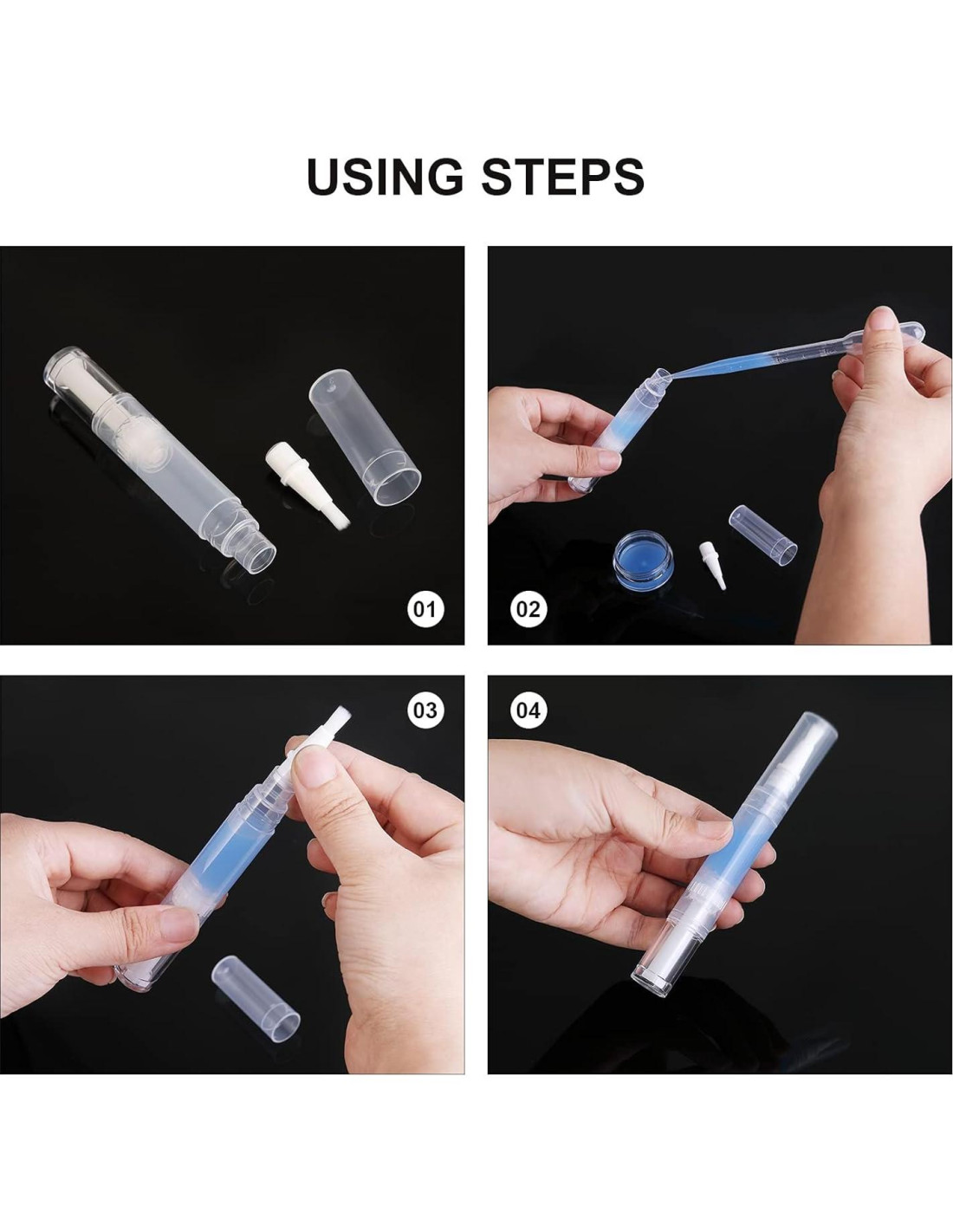 USING STEPS

01

02

03

04