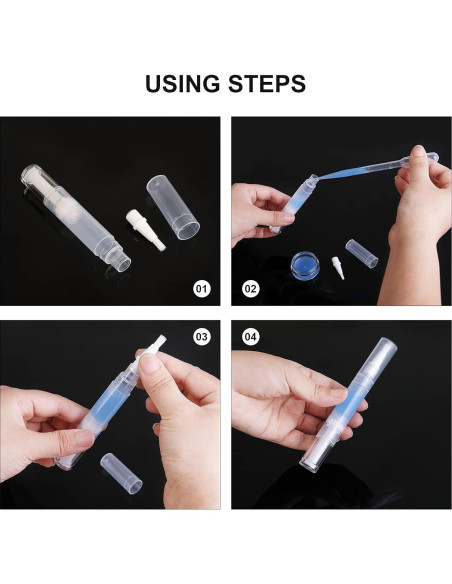 USING STEPS

01

02

03

04