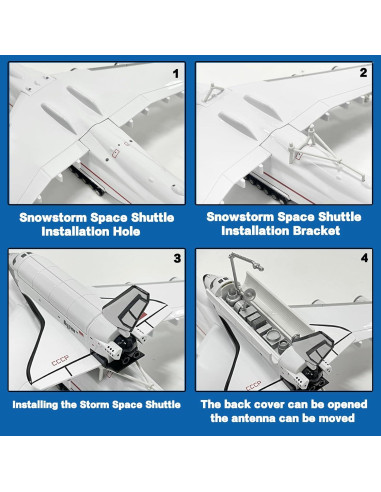 1

Snowstorm Space Shuttle Installation Hole

2

Snowstorm Space Shuttle Installation Bracket

3

CCCP

Installing the Storm Space Shuttle

4

CCCP

The back cover can be opened the antenna can be moved