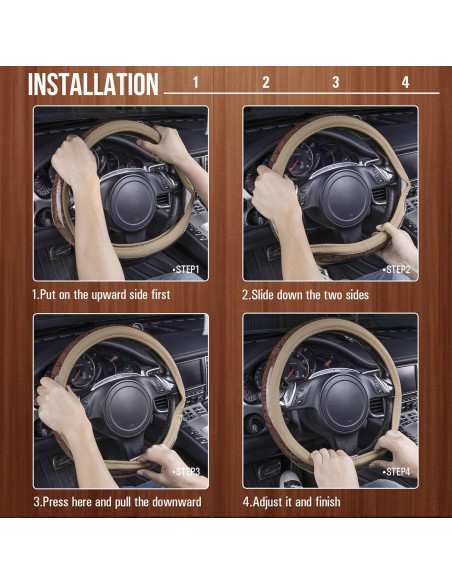 INSTALLATION 1 2 3 4

•STEP1

1.Put on the upward side first

•STEP2

2.Slide down the two sides

•STEP3

3.Press here and pull the downward

•STEP4

4.Adjust it and finish