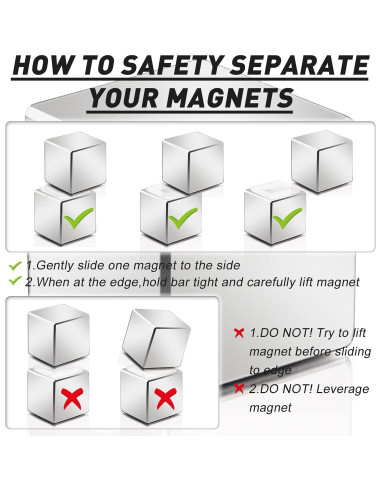 HOW TO SAFETY SEPARATE YOUR MAGNETS

1.Gently slide one magnet to the side
2.When at the edge,hold bar tight and carefully lift magnet

1.DO NOT! Try to lift magnet before sliding to edge
2.DO NOT! Leverage magnet