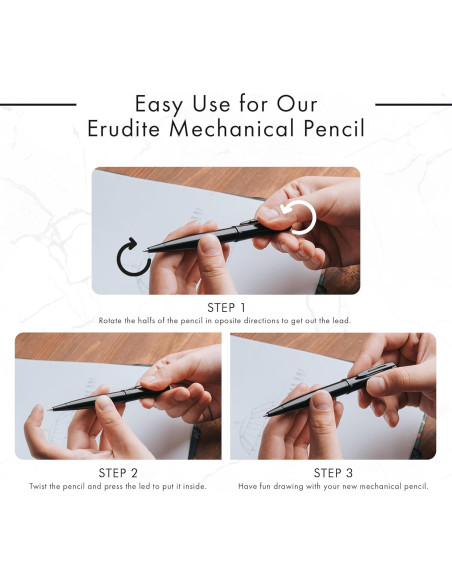 Easy Use for Our Erudite Mechanical Pencil

STEP 1
Rotate the halfs of the pencil in oposite directions to get out the lead.

STEP 2
Twist the pencil and press the led to put it inside.

STEP 3
Have fun drawing with your new mechanical pencil.