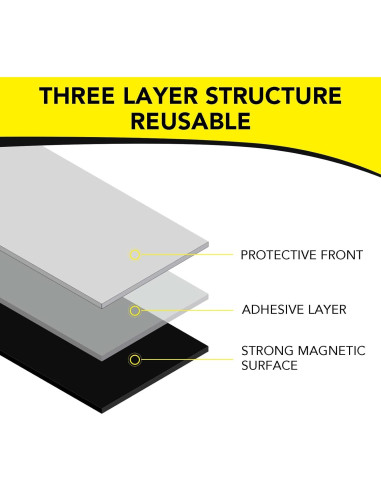 THREE LAYER STRUCTURE
REUSABLE

PROTECTIVE FRONT

ADHESIVE LAYER

STRONG MAGNETIC SURFACE