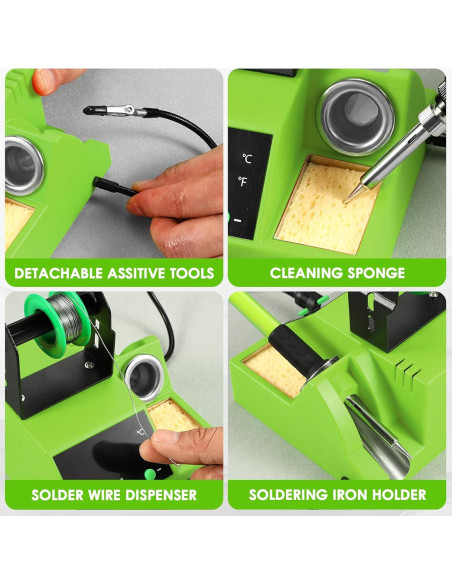 DETACHABLE ASSITIVE TOOLS

℃
℉

CLEANING SPONGE

SOLDER WIRE DISPENSER

SOLDERING IRON HOLDER