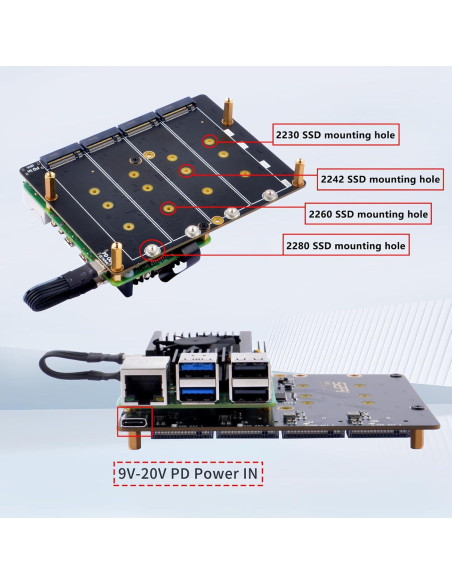 2230 SSD mounting hole

2242 SSD mounting hole

2260 SSD mounting hole

2280 SSD mounting hole

9V-20V PD Power IN