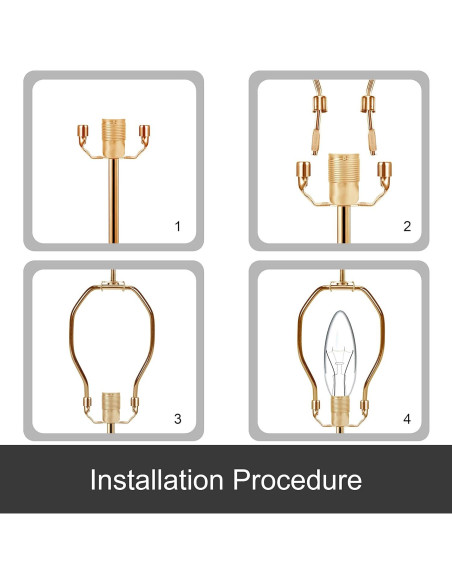 1

2

3

4

Installation Procedure