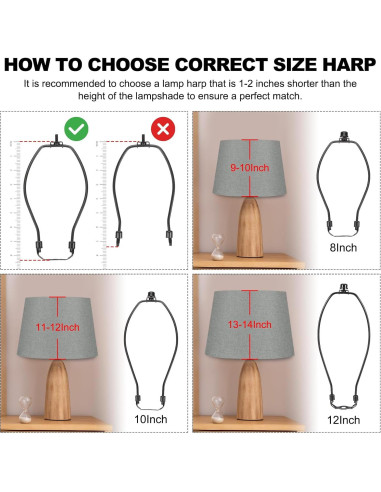 HOW TO CHOOSE CORRECT SIZE HARP

It is recommended to choose a lamp harp that is 1-2 inches shorter than the height of the lampshade to ensure a perfect match.

9-10Inch

8Inch

11-12Inch

10Inch

13-14Inch

12Inch