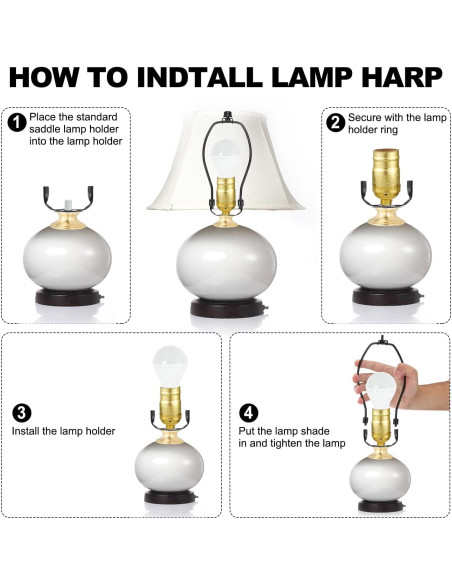 HOW TO INDTALL LAMP HARP

1 Place the standard saddle lamp holder into the lamp holder

2 Secure with the lamp holder ring

3 Install the lamp holder

4 Put the lamp shade in and tighten the lamp