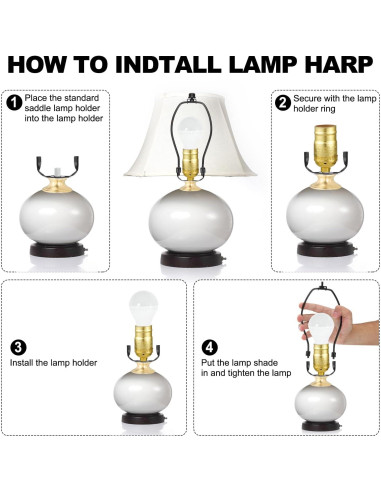 HOW TO INDTALL LAMP HARP

1 Place the standard saddle lamp holder into the lamp holder

2 Secure with the lamp holder ring

3 Install the lamp holder

4 Put the lamp shade in and tighten the lamp