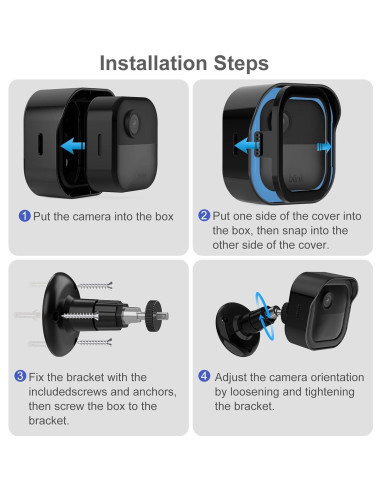 Installation Steps

1 Put the camera into the box

2 Put one side of the cover into the box, then snap into the other side of the cover.

3 Fix the bracket with the includedscrews and anchors, then screw the box to the bracket.

4 Adjust the camera orientation by loosening and tightening the bracket.