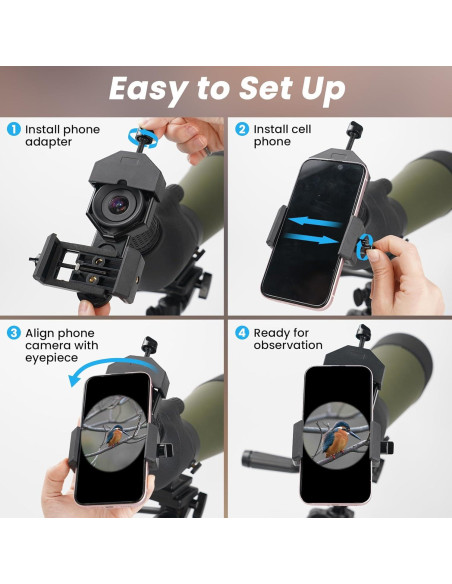 Easy to Set Up

1 Install phone adapter

2 Install cell phone

3 Align phone camera with eyepiece

4 Ready for observation