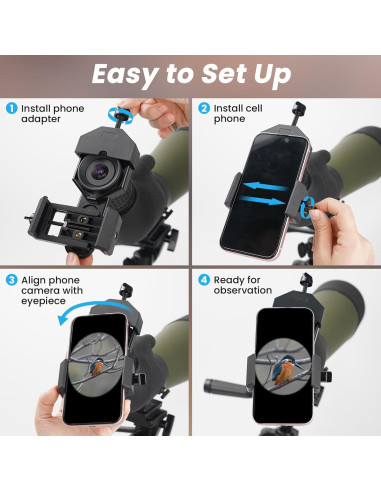 Easy to Set Up

1 Install phone adapter

2 Install cell phone

3 Align phone camera with eyepiece

4 Ready for observation