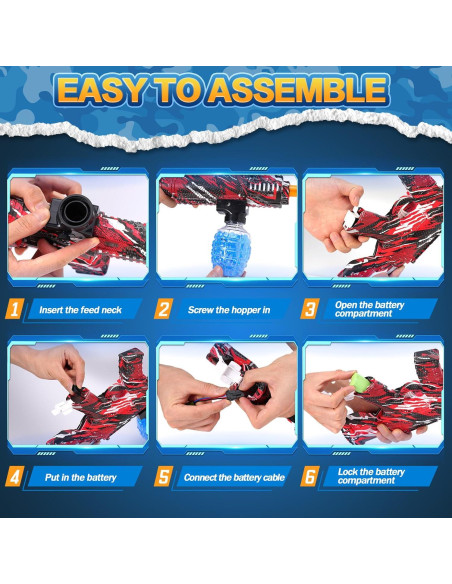 EASY TO ASSEMBLE

1 Insert the feed neck

2 Screw the hopper in

3 Open the battery compartment

4 Put in the battery

5 Connect the battery cable

6 Lock the battery compartment