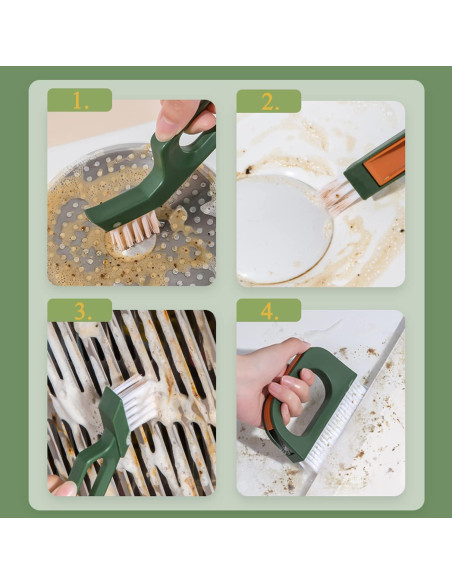 1.

2.

3.

4.