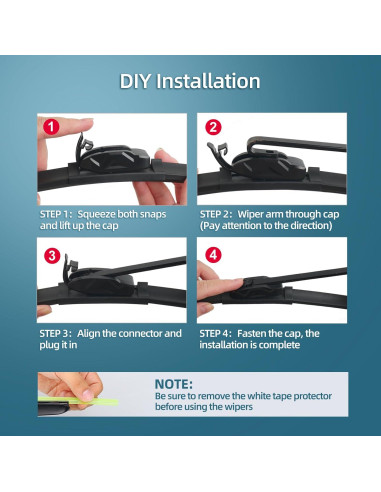 DIY Installation

1

STEP 1: Squeeze both snaps and lift up the cap

2

STEP 2: Wiper arm through cap (Pay attention to the direction)

3

STEP 3: Align the connector and plug it in

4

STEP 4: Fasten the cap, the installation is complete

NOTE:
Be sure to remove the white tape protector before using the wipers