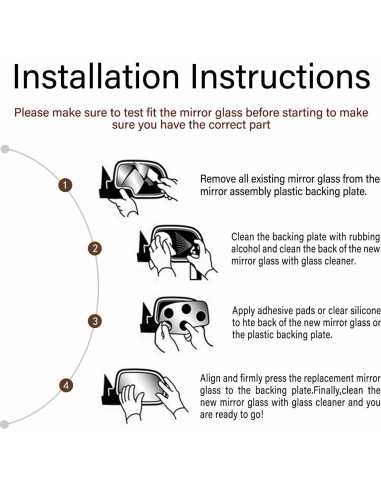 Installation Instructions

Please make sure to test fit the mirror glass before starting to make sure you have the correct part

1

Remove all existing mirror glass from the mirror assembly plastic backing plate.

2

Clean the backing plate with rubbing alcohol and clean the back of the new mirror glass with glass cleaner.

3

Apply adhesive pads or clear silicone to hte back of the new mirror glass or the plastic backing plate.

4

Align and firmly press the replacement mirror glass to the backing plate.Finally,clean the new mirror glass with glass cleaner and you are ready to go!