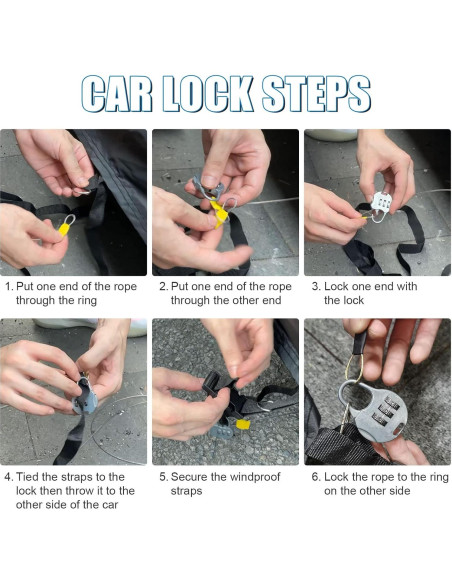 CAR LOCK STEPS

1. Put one end of the rope through the ring

2. Put one end of the rope through the other end

3. Lock one end with the lock

4. Tied the straps to the lock then throw it to the other side of the car

5. Secure the windproof straps

6. Lock the rope to the ring on the other side