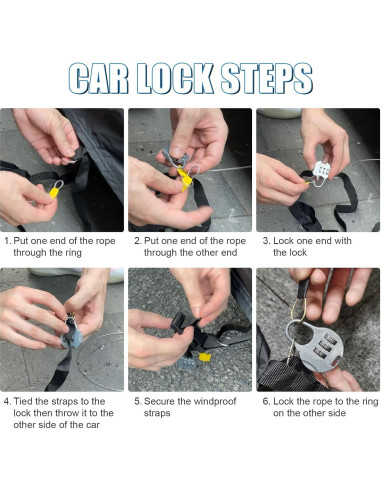 CAR LOCK STEPS

1. Put one end of the rope through the ring

2. Put one end of the rope through the other end

3. Lock one end with the lock

4. Tied the straps to the lock then throw it to the other side of the car

5. Secure the windproof straps

6. Lock the rope to the ring on the other side