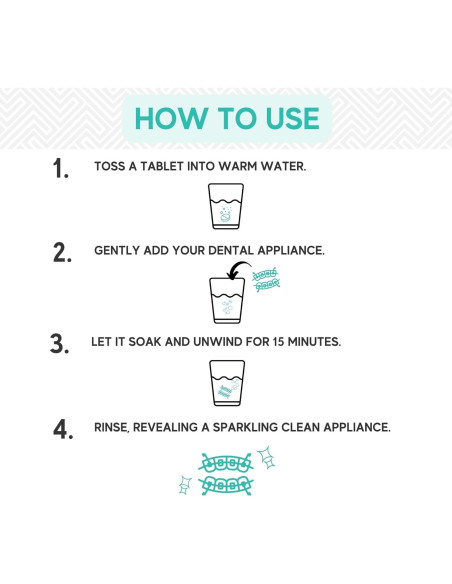 HOW TO USE

1. TOSS A TABLET INTO WARM WATER.

2. GENTLY ADD YOUR DENTAL APPLIANCE.

3. LET IT SOAK AND UNWIND FOR 15 MINUTES.

4. RINSE, REVEALING A SPARKLING CLEAN APPLIANCE.