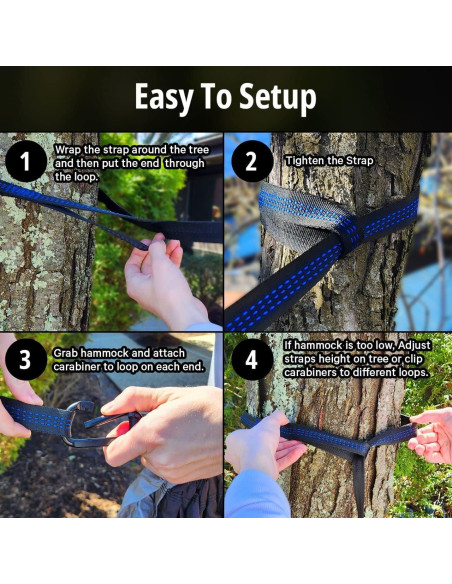 Easy To Setup

1 Wrap the strap around the tree and then put the end through the loop.

2 Tighten the Strap

3 Grab hammock and attach carabiner to loop on each end.

4 If hammock is too low, Adjust straps height on tree or clip carabiners to different loops.