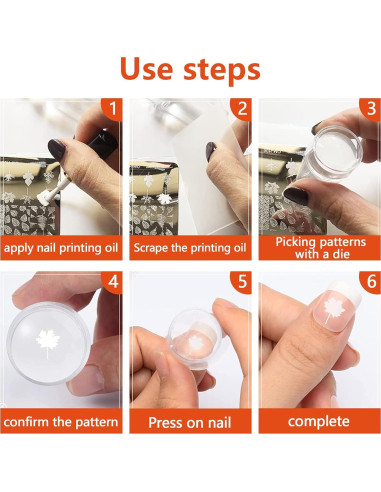 Use steps

1

apply nail printing oil

2

Scrape the printing oil

3

Picking patterns with a die

4

confirm the pattern

5

Press on nail

6

complete