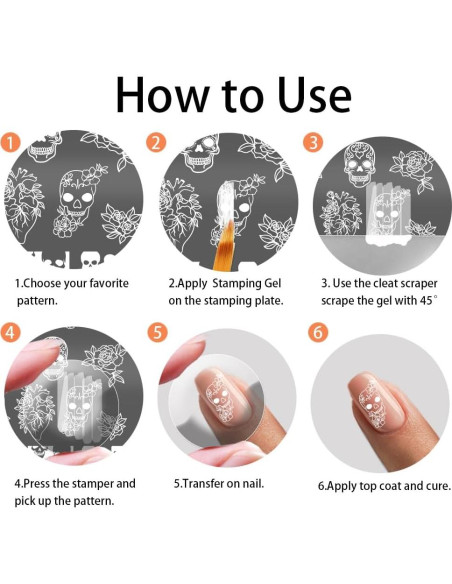 How to Use

1

1.Choose your favorite pattern.

2

2.Apply  Stamping Gel on the stamping plate.

3

3. Use the cleat scraper scrape the gel with 45°

4

4.Press the stamper and pick up the pattern.

5

5.Transfer on nail.

6

6.Apply top coat and cure.