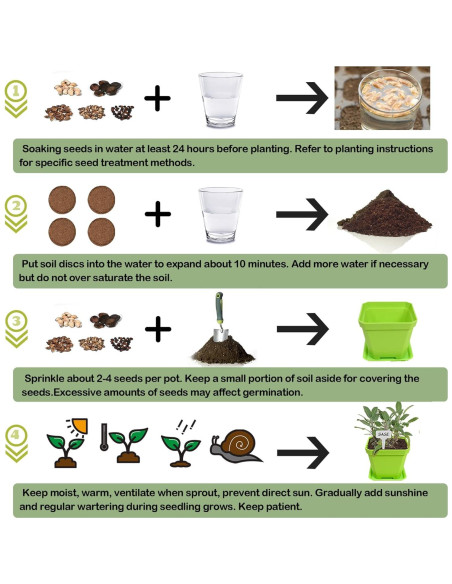 1

Soaking seeds in water at least 24 hours before planting. Refer to planting instructions for specific seed treatment methods.

2

Put soil discs into the water to expand about 10 minutes. Add more water if necessary but do not over saturate the soil.

3

Sprinkle about 2-4 seeds per pot. Keep a small portion of soil aside for covering the seeds.Excessive amounts of seeds may affect germination.

4

SAGE

Keep moist, warm, ventilate when sprout, prevent direct sun. Gradually add sunshine and regular wartering during seedling grows. Keep patient.