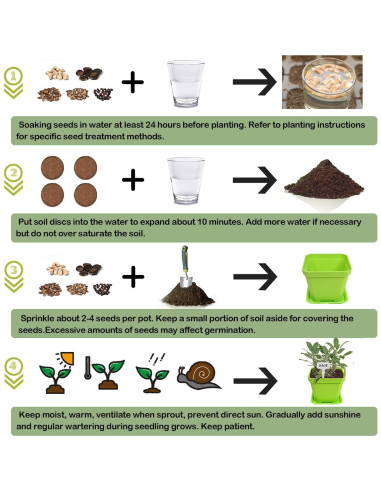 1

Soaking seeds in water at least 24 hours before planting. Refer to planting instructions for specific seed treatment methods.

2

Put soil discs into the water to expand about 10 minutes. Add more water if necessary but do not over saturate the soil.

3

Sprinkle about 2-4 seeds per pot. Keep a small portion of soil aside for covering the seeds.Excessive amounts of seeds may affect germination.

4

SAGE

Keep moist, warm, ventilate when sprout, prevent direct sun. Gradually add sunshine and regular wartering during seedling grows. Keep patient.