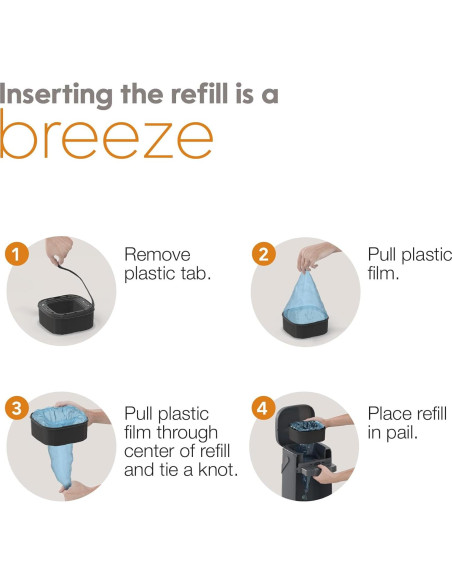 Inserting the refill is a
breeze

1 Remove plastic tab.

2 Pull plastic film.

3 Pull plastic film through center of refill and tie a knot.

4 Place refill in pail.