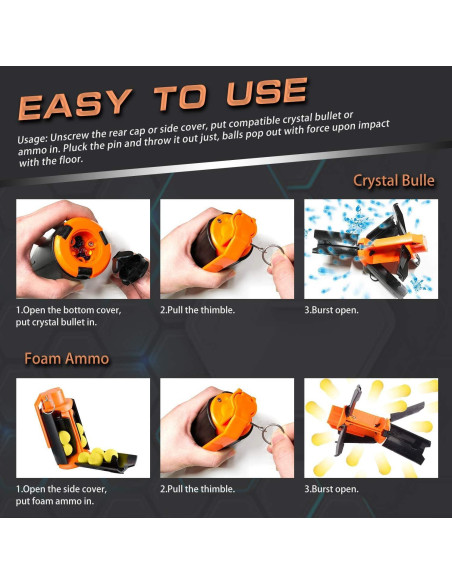 EASY TO USE

Usage: Unscrew the rear cap or side cover, put compatible crystal bullet or ammo in. Pluck the pin and throw it out just, balls pop out with force upon impact with the floor.

Crystal Bulle

1.Open the bottom cover, put crystal bullet in.

2.Pull the thimble.

3.Burst open.

Foam Ammo

1.Open the side cover, put foam ammo in.

2.Pull the thimble.

3.Burst open.