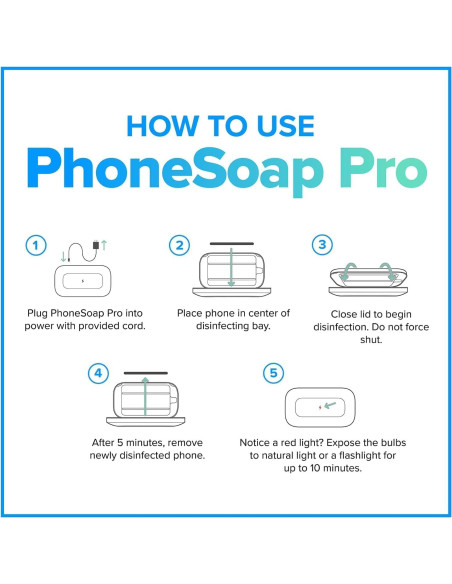 HOW TO USE
PhoneSoap Pro

1
Plug PhoneSoap Pro into power with provided cord.

2
Place phone in center of disinfecting bay.

3
Close lid to begin disinfection. Do not force shut.

4
After 5 minutes, remove newly disinfected phone.

5
Notice a red light? Expose the bulbs to natural light or a flashlight for up to 10 minutes.