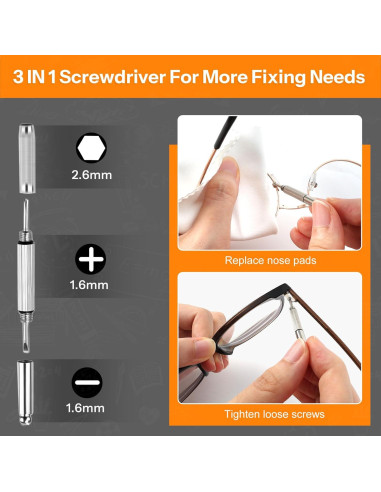 3 IN 1 Screwdriver For More Fixing Needs

2.6mm

1.6mm

1.6mm

Replace nose pads

Tighten loose screws