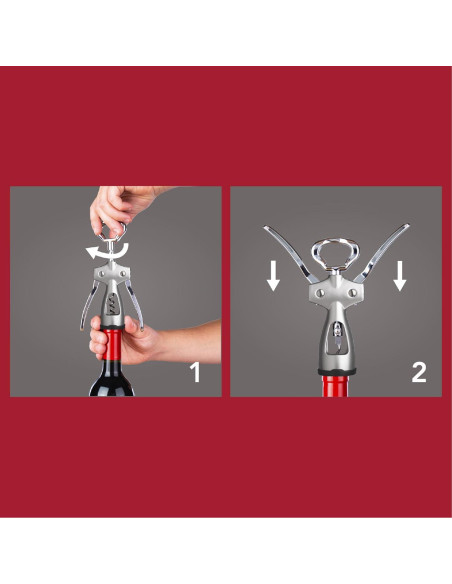 1

2