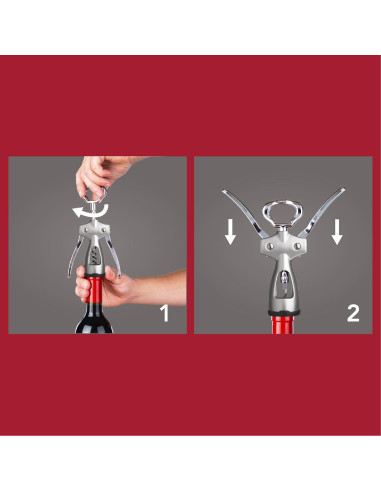 1

2