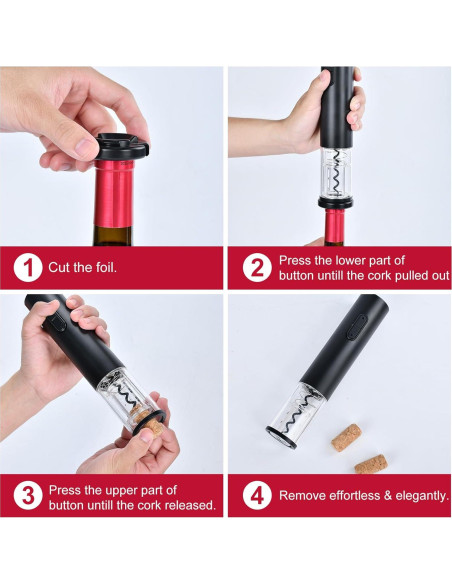 1 Cut the foil.

2 Press the lower part of button untill the cork pulled out

3 Press the upper part of button untill the cork released.

4 Remove effortless & elegantly.