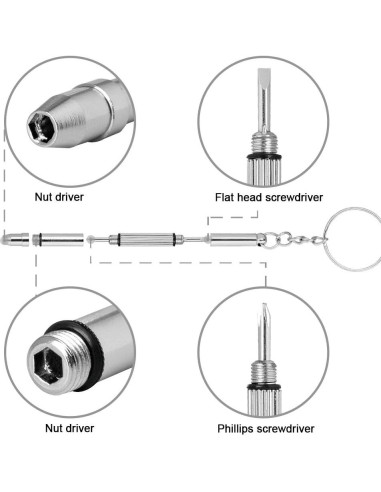 Nut driver

Flat head screwdriver

Nut driver

Phillips screwdriver