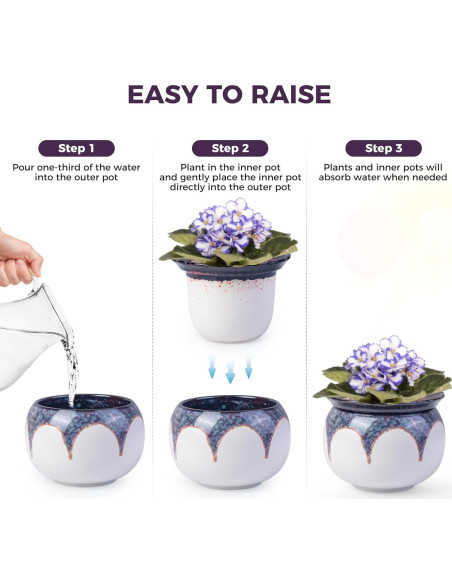 EASY TO RAISE

Step 1

Pour one-third of the water into the outer pot

Step 2

Plant in the inner pot and gently place the inner pot directly into the outer pot

Step 3

Plants and inner pots will absorb water when needed