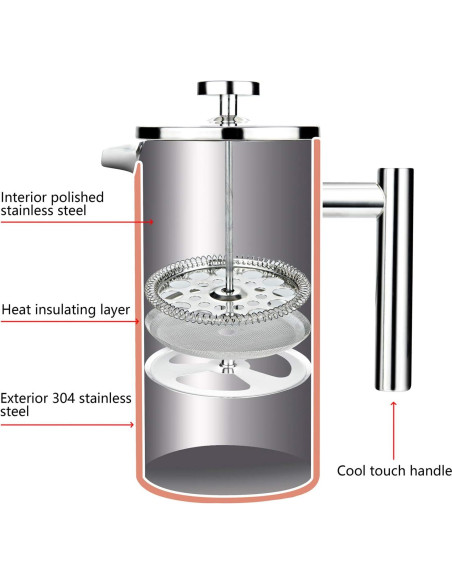 Interior polished stainless steel

Heat insulating layer

Exterior 304 stainless steel

Cool touch handle