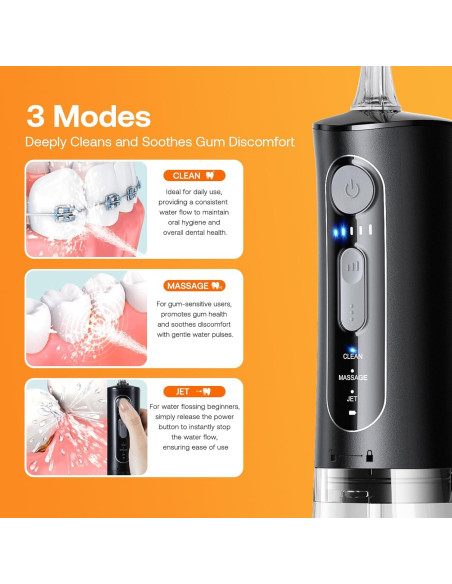 3 Modes
Deeply Cleans and Soothes Gum Discomfort

CLEAN

Ideal for daily use, providing a consistent water flow to maintain oral hygiene and overall dental health.

MASSAGE

For gum-sensitive users, promotes gum health and soothes discomfort with gentle water pulses.

JET

For water flossing beginners, simply release the power button to instantly stop the water flow, ensuring ease of use

CLEAN
MASSAGE
JET