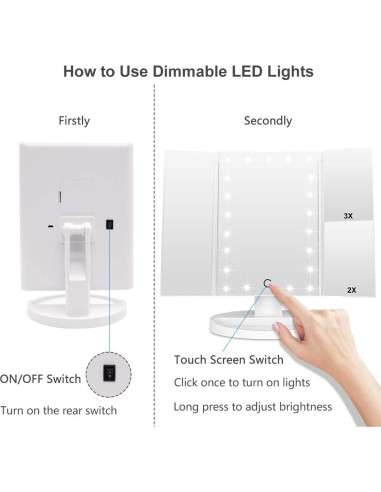 How to Use Dimmable LED Lights

Firstly

ON/OFF Switch

Turn on the rear switch

Secondly

3X

2X

Touch Screen Switch

Click once to turn on lights

Long press to adjust brightness