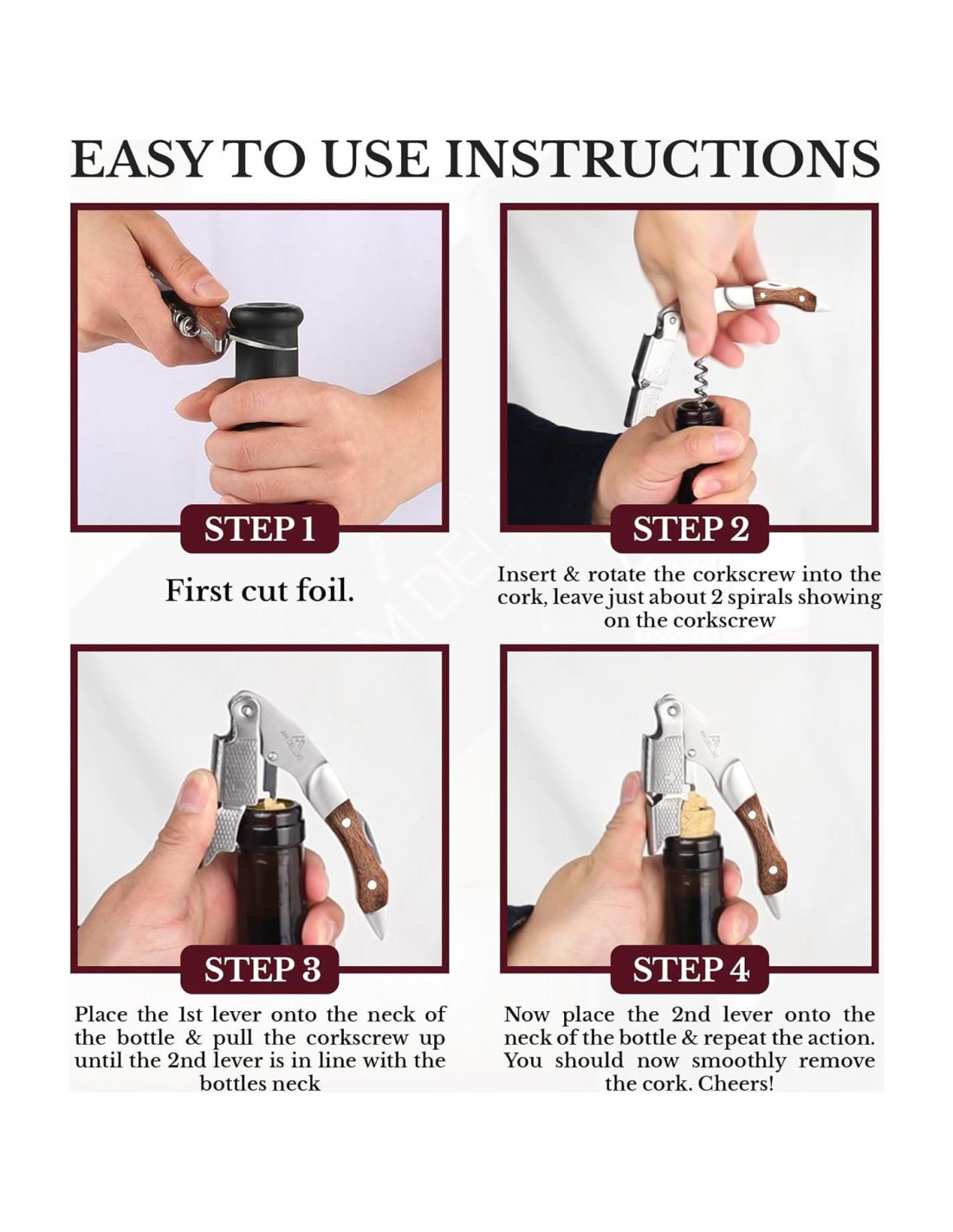 EASY TO USE INSTRUCTIONS

STEP 1

First cut foil.

STEP 2

Insert & rotate the corkscrew into the cork, leave just about 2 spirals showing on the corkscrew

STEP 3

Place the 1st lever onto the neck of the bottle & pull the corkscrew up until the 2nd lever is in line with the bottles neck

STEP 4

Now place the 2nd lever onto the neck of the bottle & repeat the action. You should now smoothly remove the cork. Cheers!