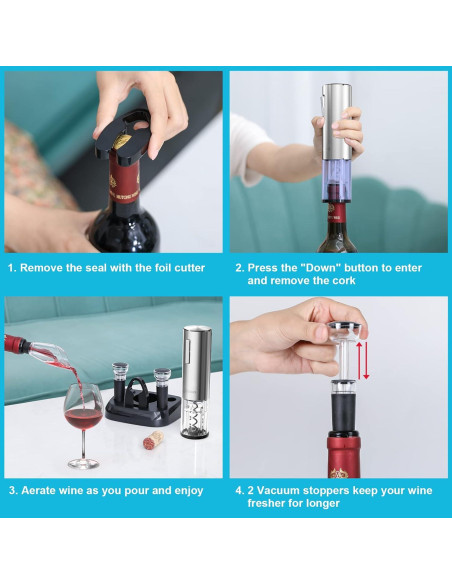 1. Remove the seal with the foil cutter

2. Press the "Down" button to enter and remove the cork

3. Aerate wine as you pour and enjoy

4. 2 Vacuum stoppers keep your wine fresher for longer