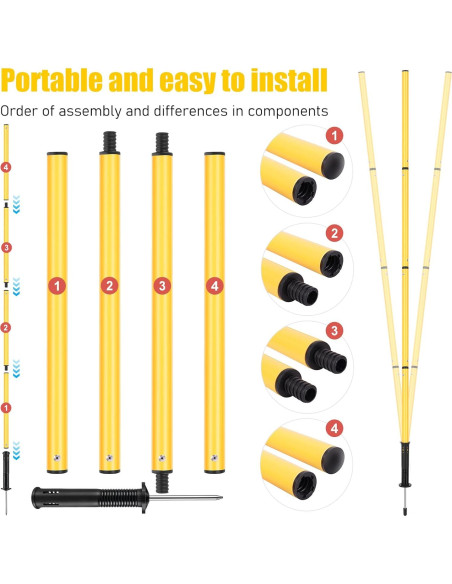 Portable and easy to install

Order of assembly and differences in components

4

3

2

1

1

2

3

4

1

2

3

4