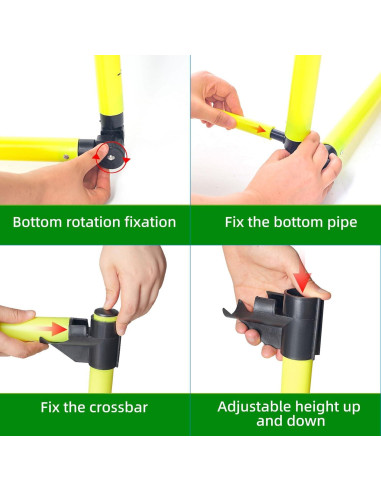 Bottom rotation fixation

Fix the bottom pipe

Fix the crossbar

Adjustable height up and down