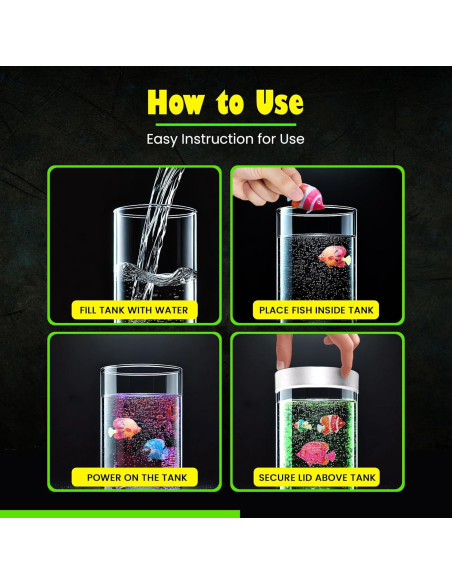 How to Use

Easy Instruction for Use

FILL TANK WITH WATER

PLACE FISH INSIDE TANK

POWER ON THE TANK

SECURE LID ABOVE TANK