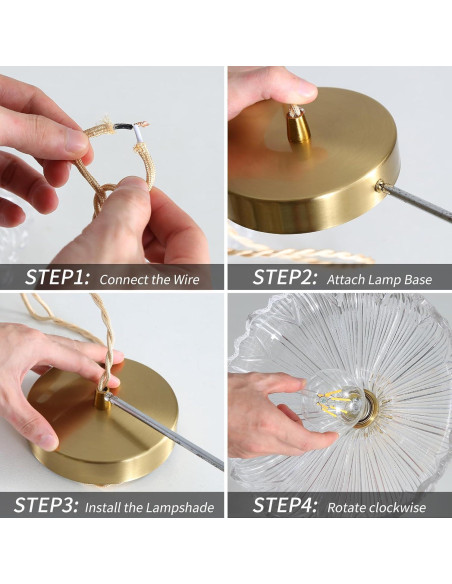 STEP1: Connect the Wire

STEP2: Attach Lamp Base

STEP3: Install the Lampshade

STEP4: Rotate clockwise