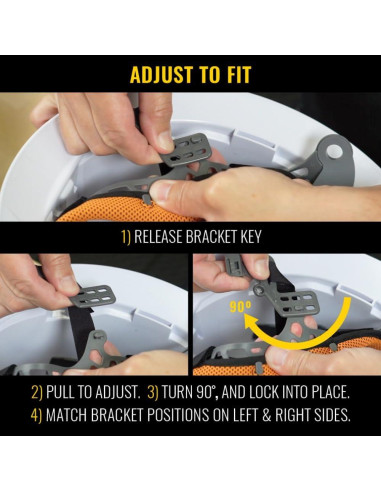 ADJUST TO FIT

1) RELEASE BRACKET KEY

90°

2) PULL TO ADJUST. 3) TURN 90°, AND LOCK INTO PLACE.
4) MATCH BRACKET POSITIONS ON LEFT & RIGHT SIDES.