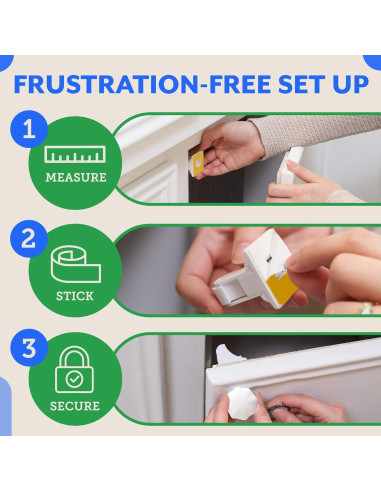 FRUSTRATION-FREE SET UP

1
MEASURE

2
STICK

3
SECURE